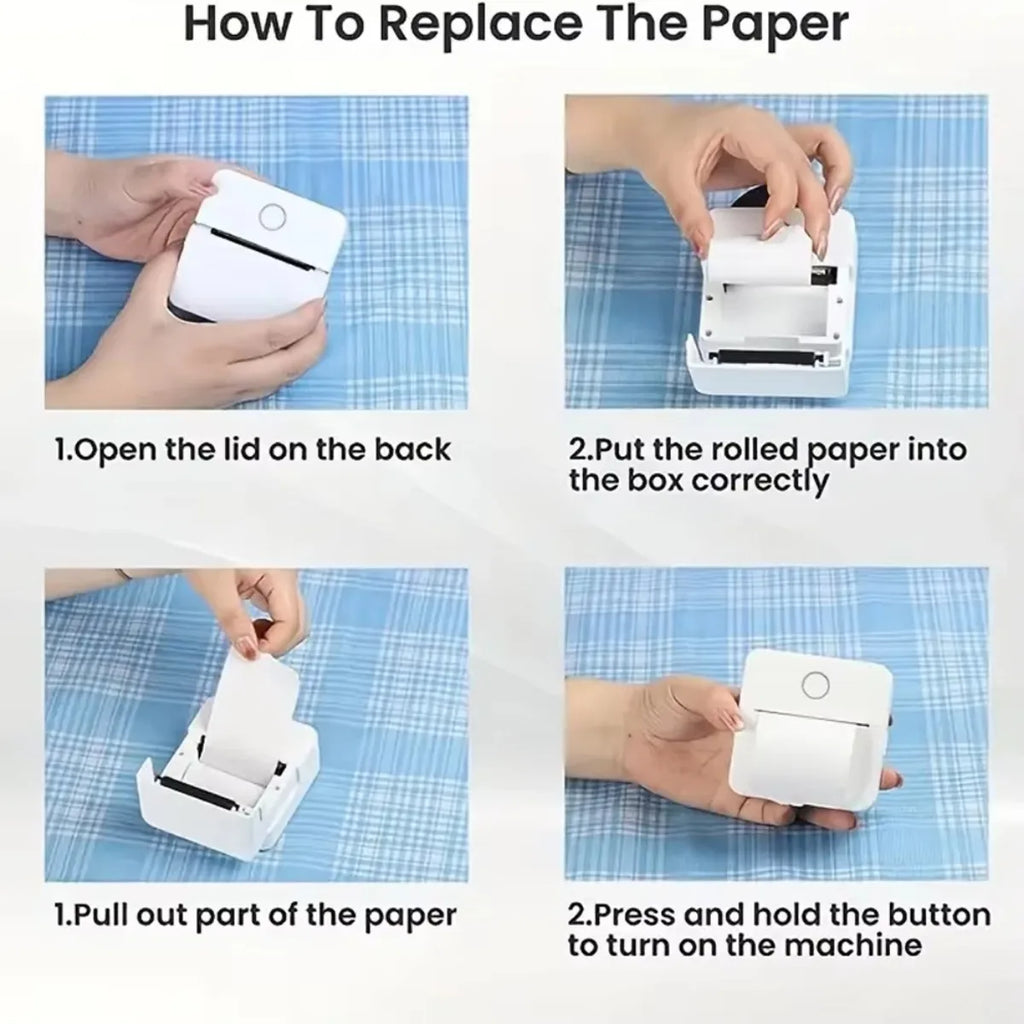 How To Replace The Paper

1.Open the lid on the back

2.Put the rolled paper into the box correctly

1.Pull out part of the paper

2.Press and hold the button to turn on the machine